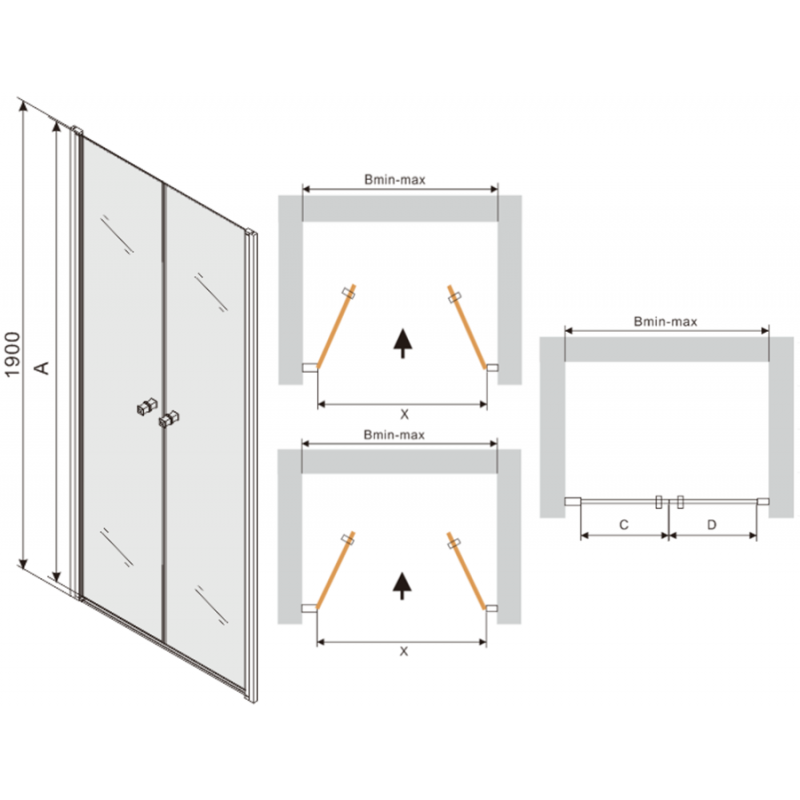 1900

A

Bmin-max

X

Bmin-max

X

Bmin-max

C

D