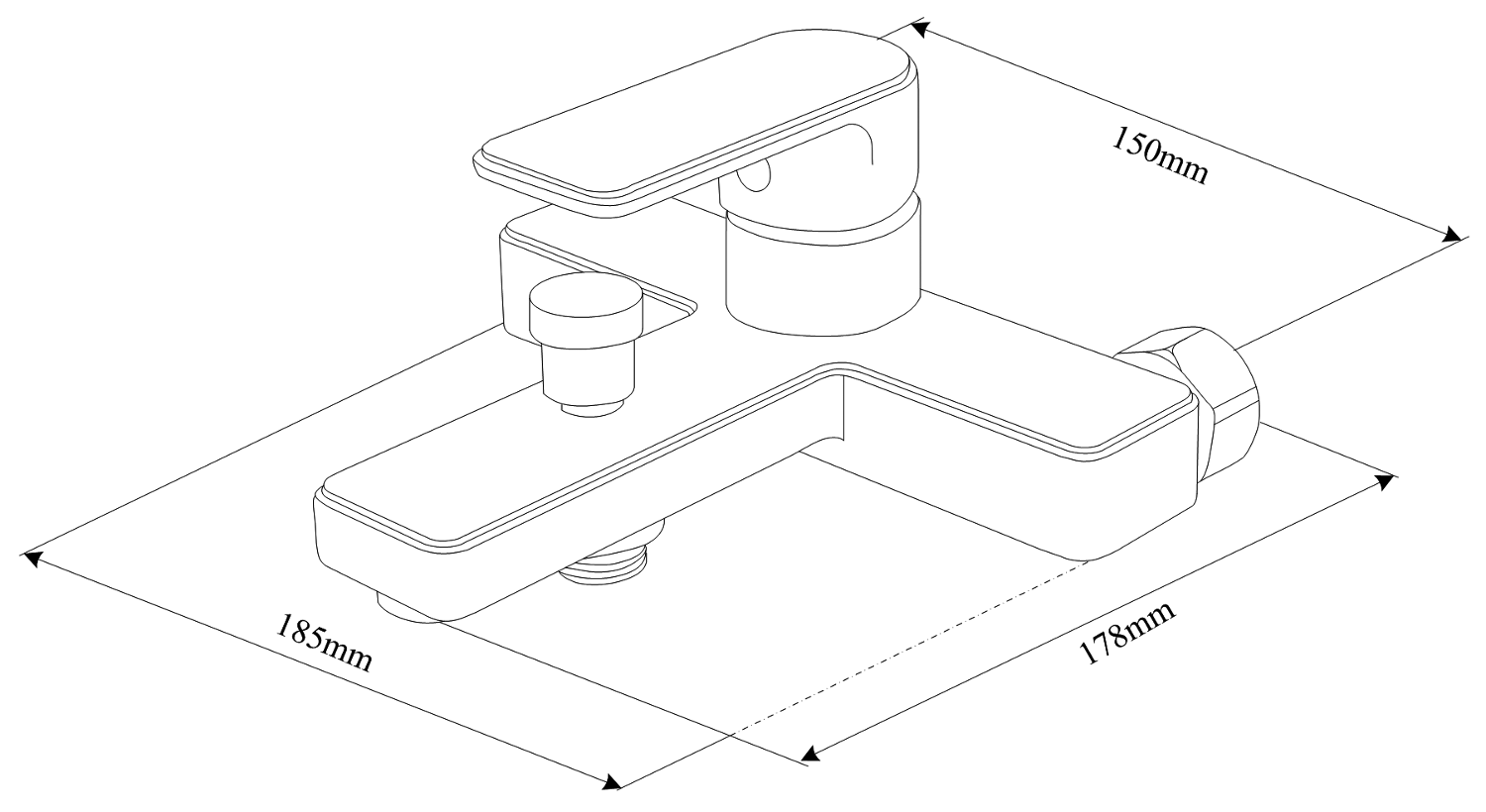 150mm

185mm

178mm