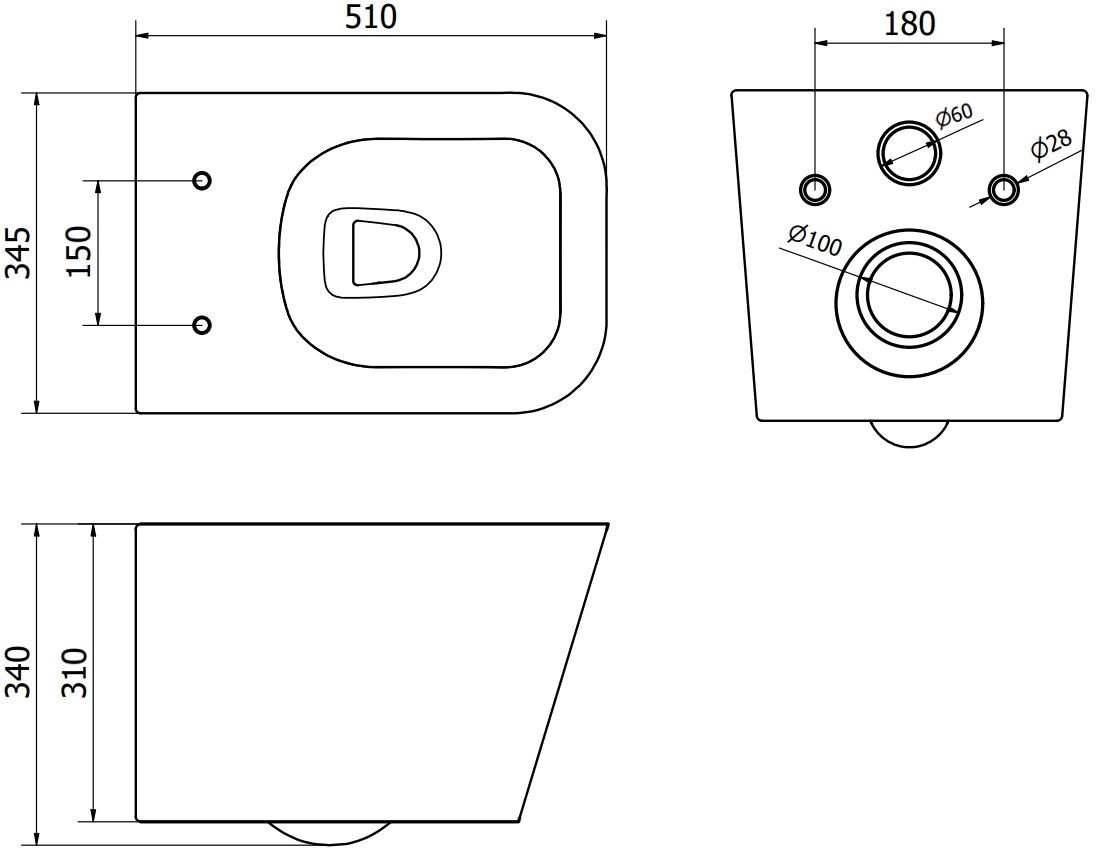 510
345
150
180
Ø60
Ø28
Ø100
340
310