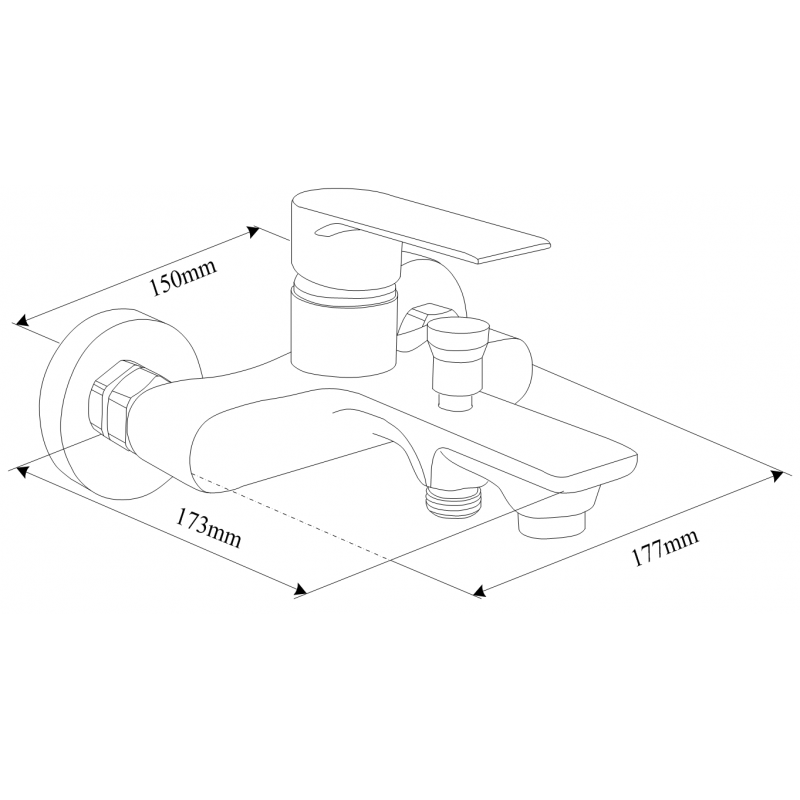 150mm
173mm
177mm