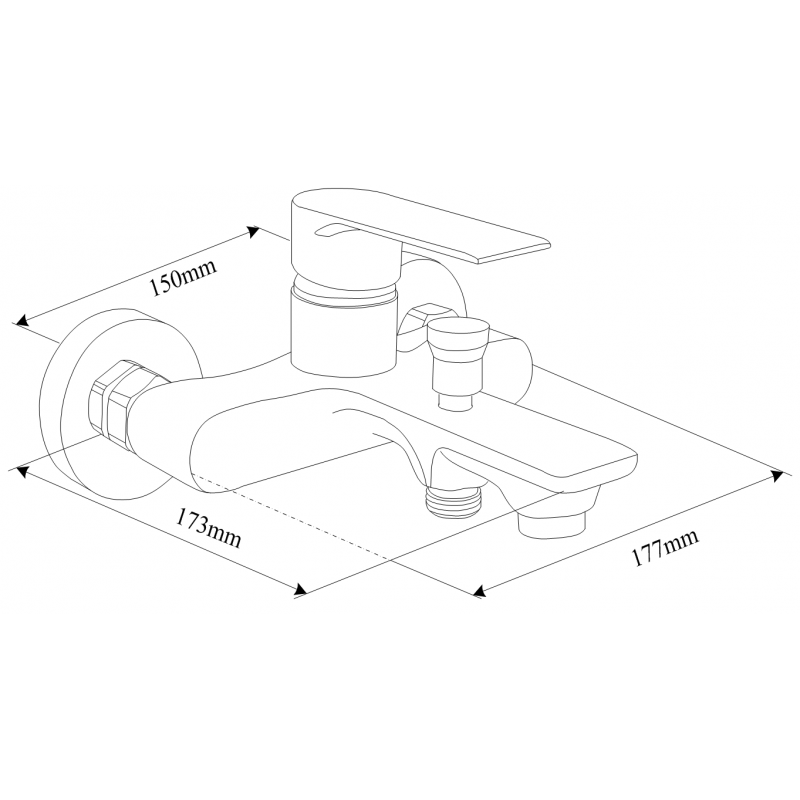 150mm

173mm

177mm