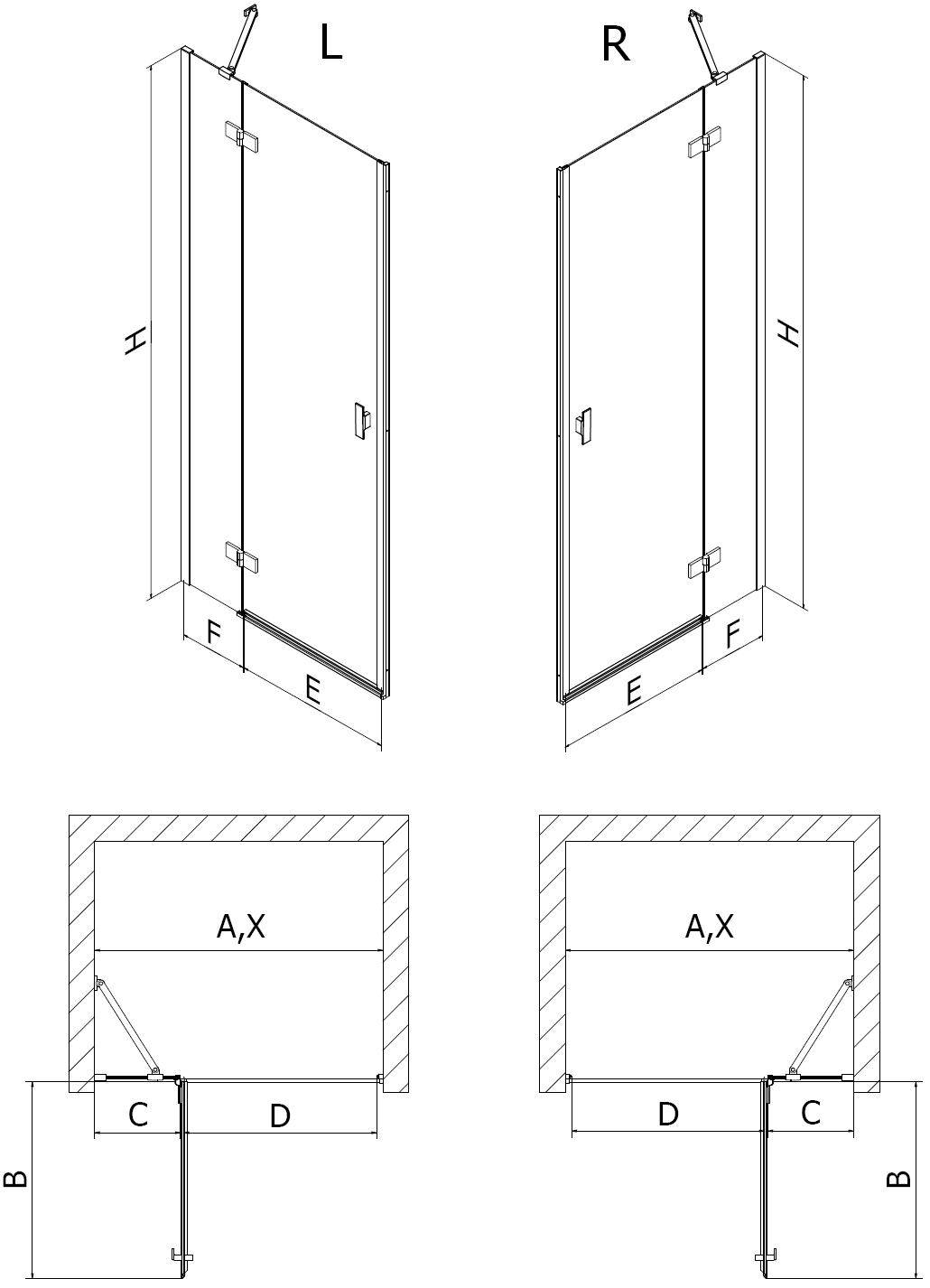 L

R

H

H

F

E

E

F

A,X

A,X

C

D

D

C

B

B