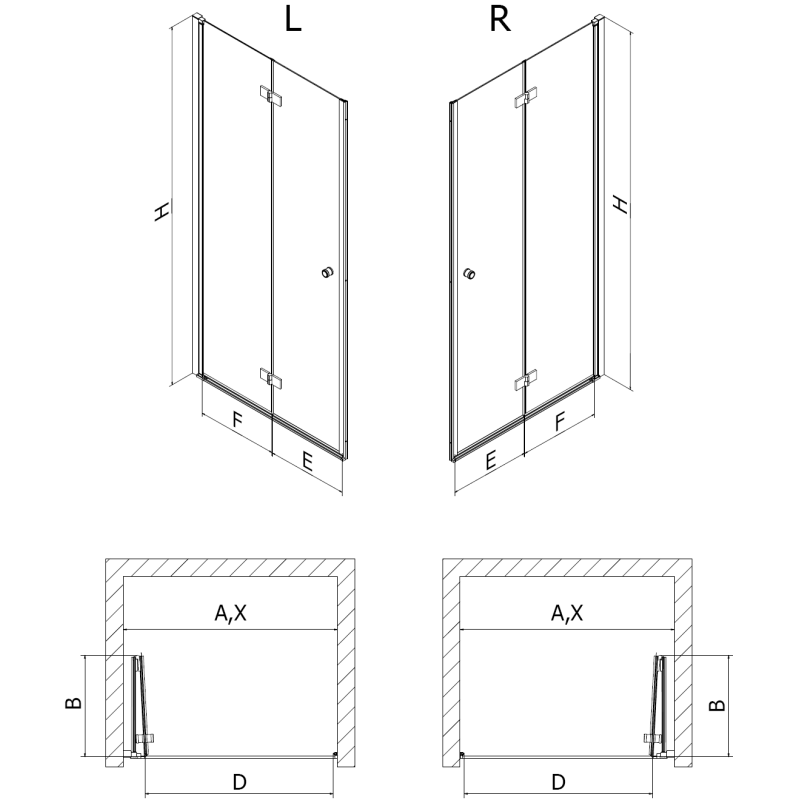 L

R

H

H

F

E

E

F

A,X

A,X

B

B

D

D