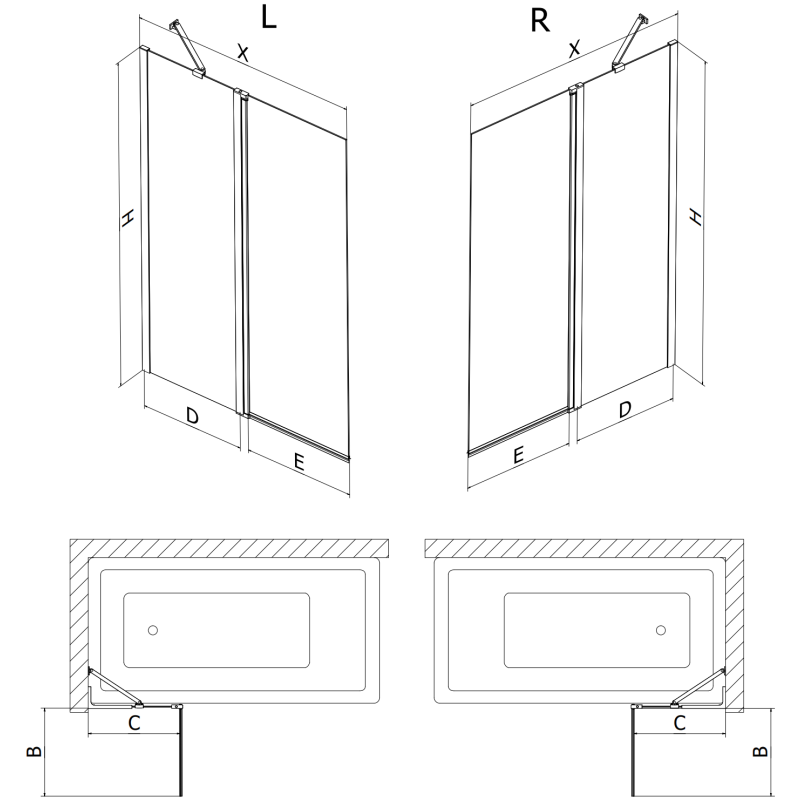 L

X

H

D

E

R

X

H

E

D

C

B

C

B