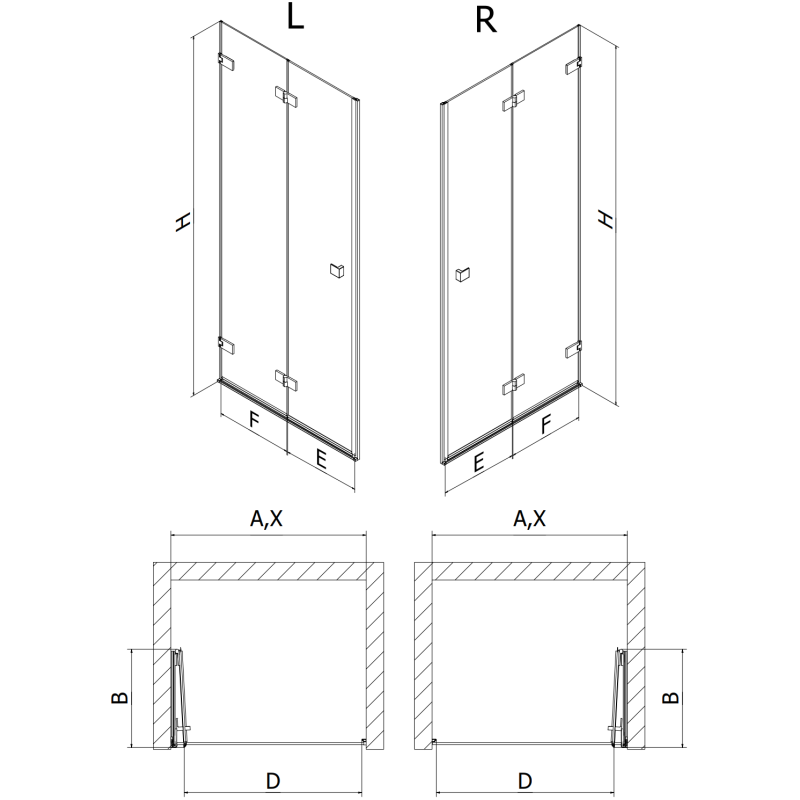 L

R

H

H

F

E

E

F

A,X

A,X

B

B

D

D