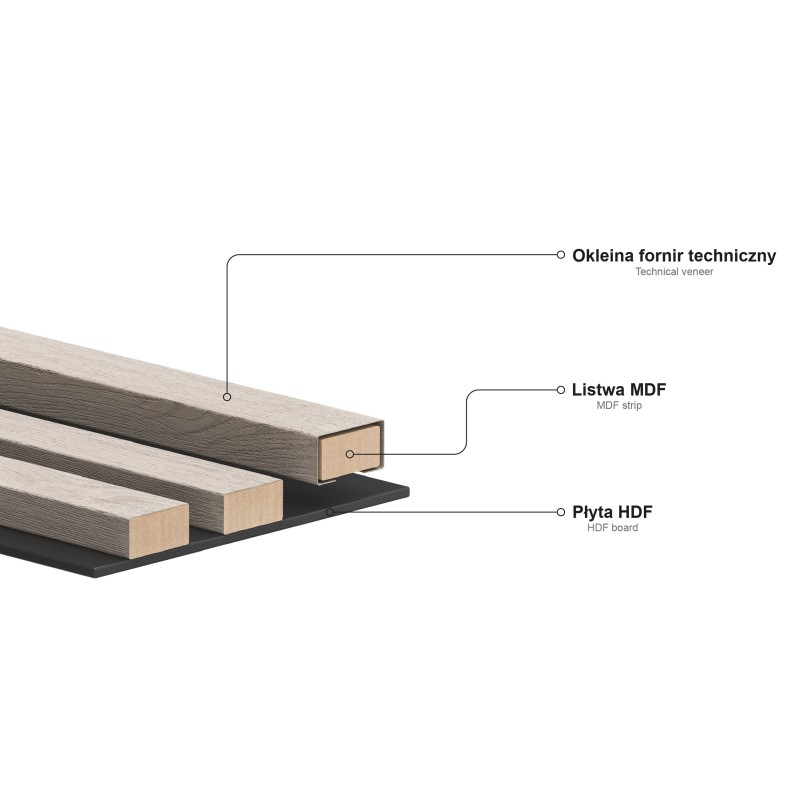 Okleina fornir techniczny
Technical veneer

Listwa MDF
MDF strip

Płyta HDF
HDF board