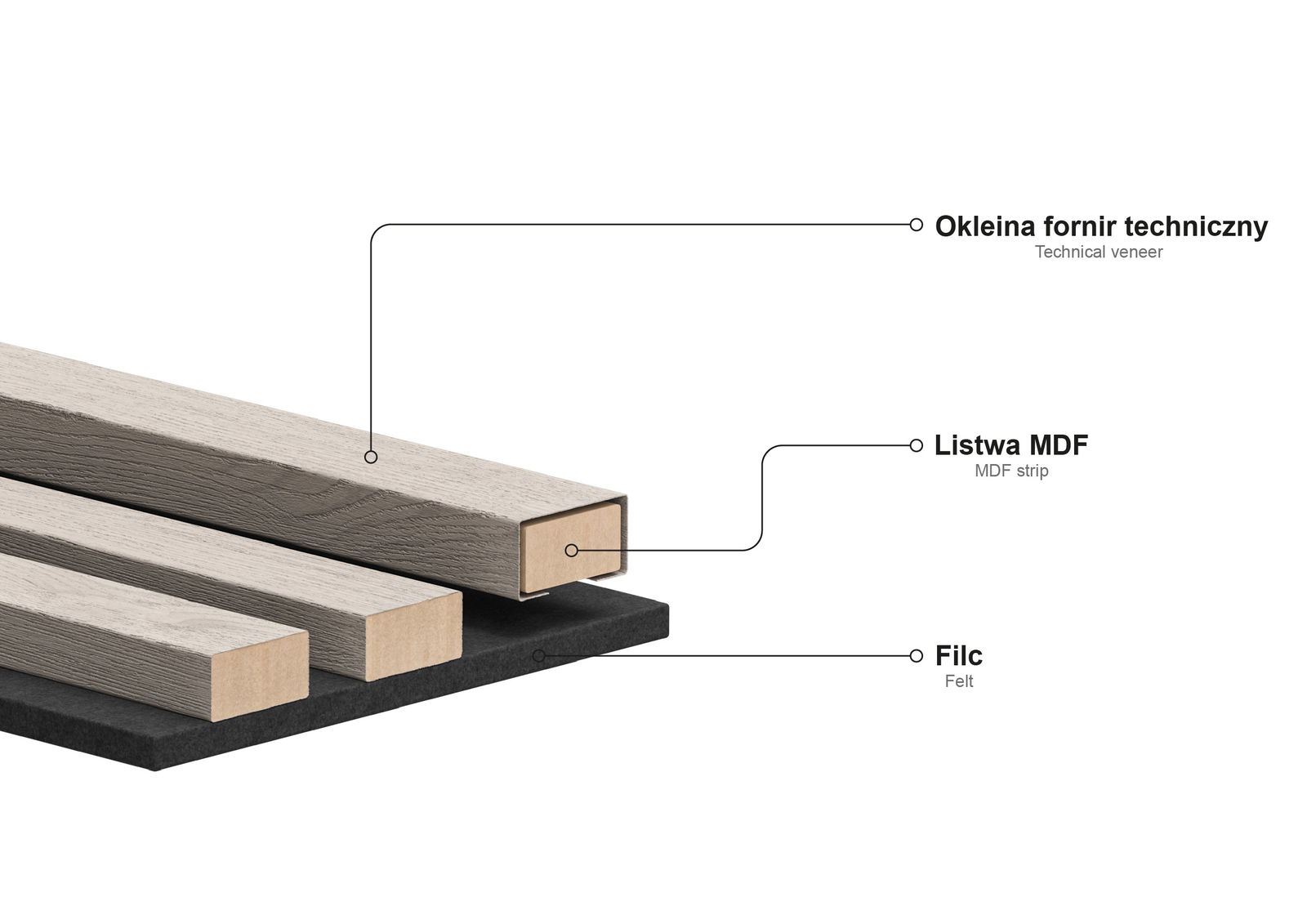 Okleina fornir techniczny
Technical veneer

Listwa MDF
MDF strip

Filc
Felt