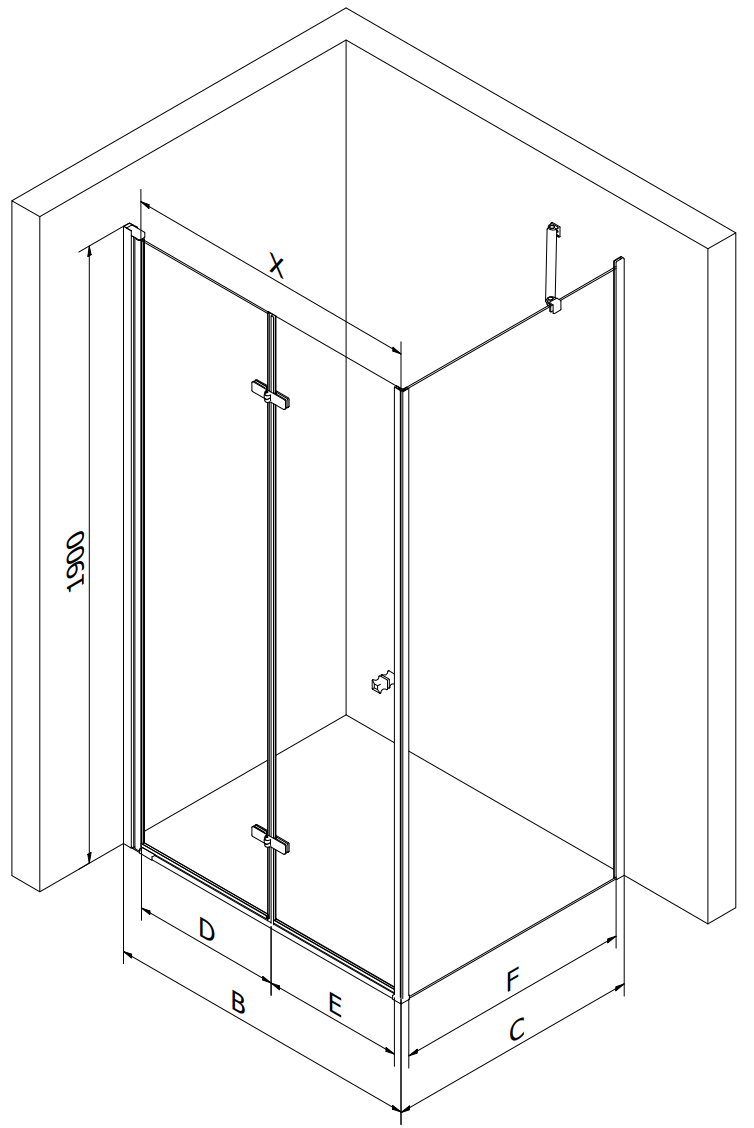 X
1900
D
B
E
F
C