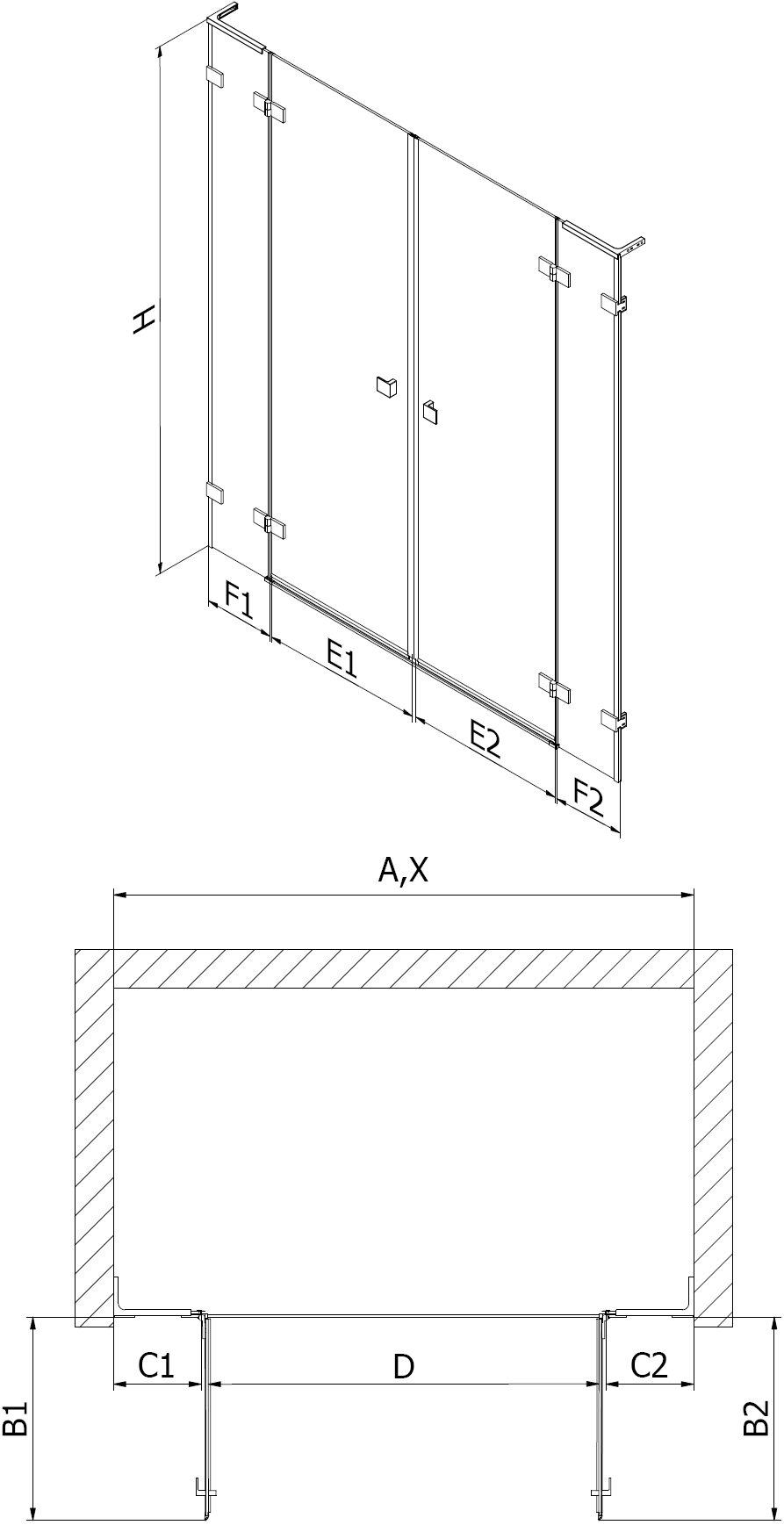 H
F1
E1
E2
F2
A,X
C1
D
C2
B1
B2