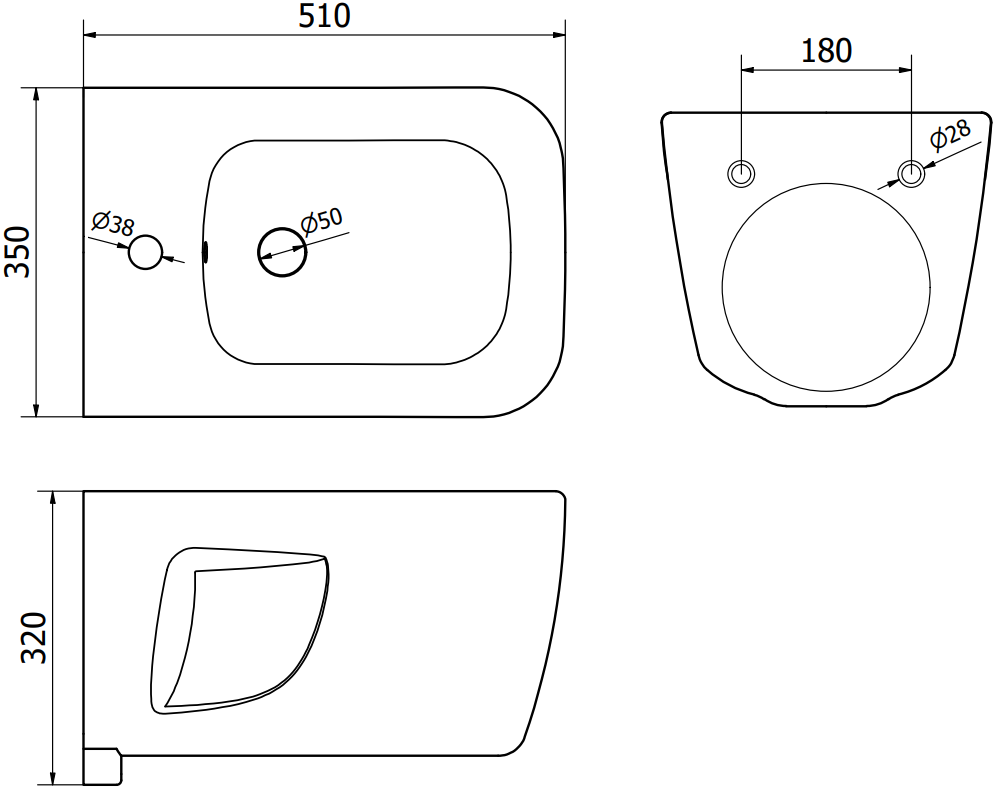 510
350
Ø38
Ø50
180
Ø28
320